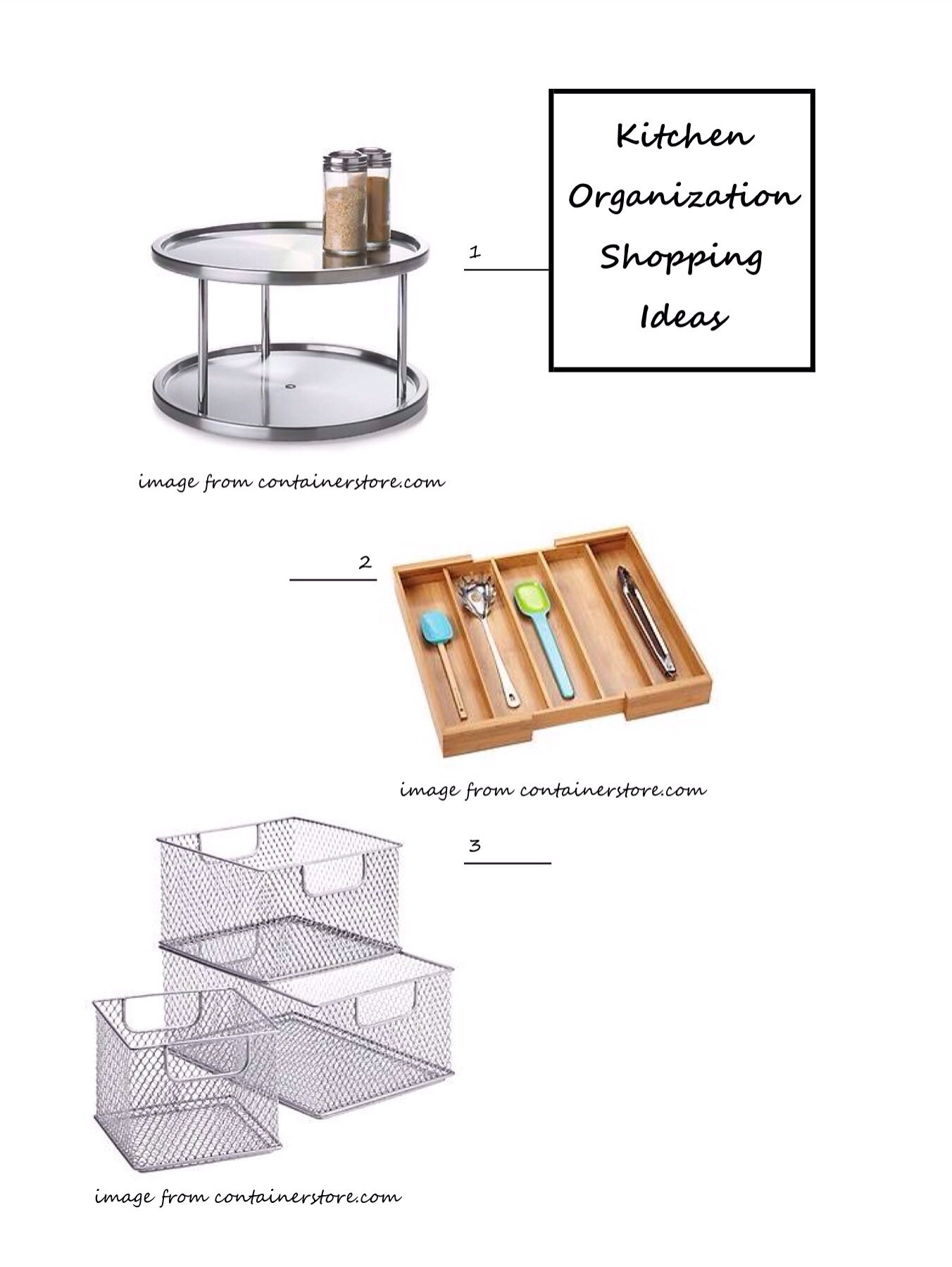 Kitchen Organization Shopping Ideas

1

image from containerstore.com

2

image from containerstore.com

3

image from containerstore.com